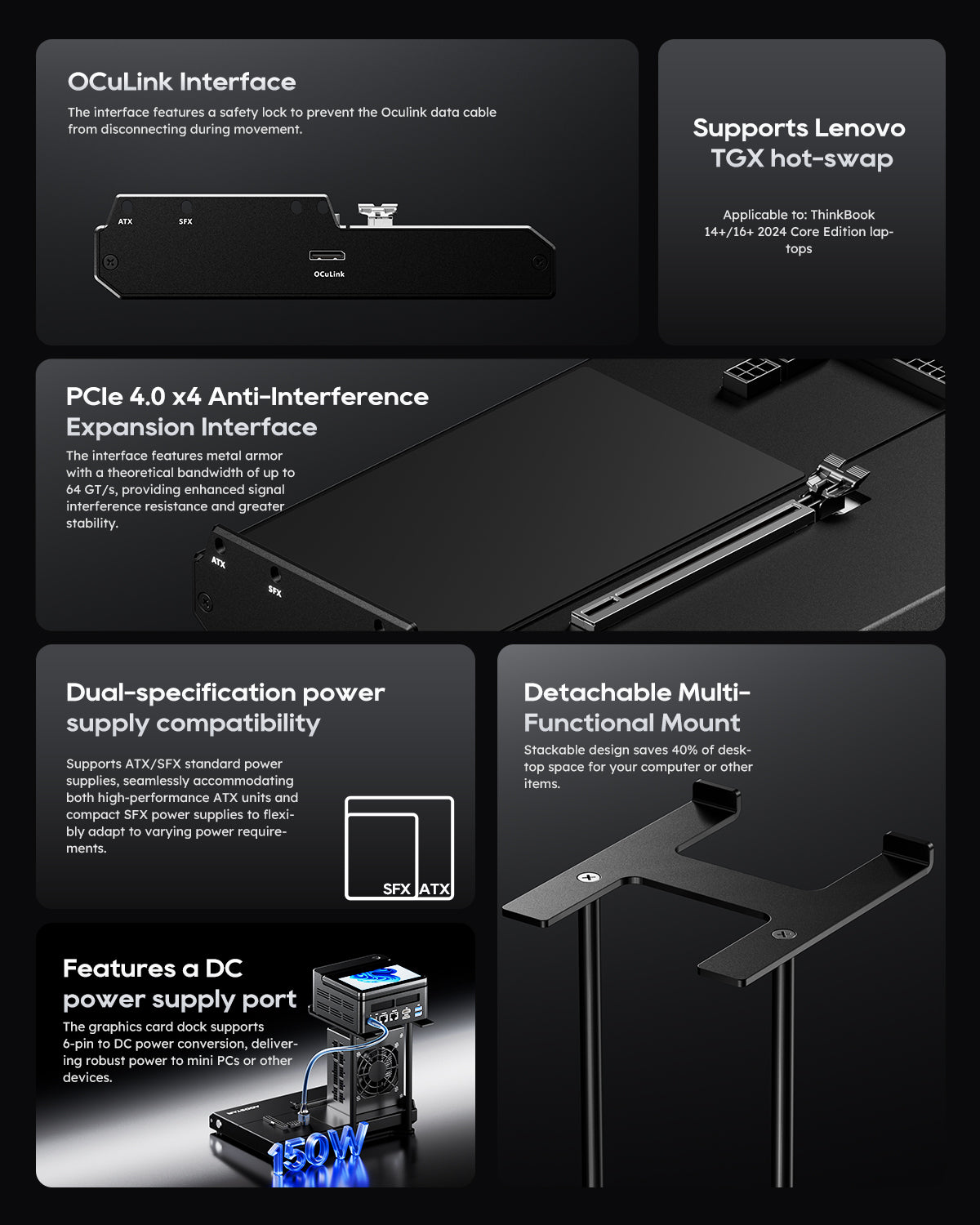 OCuLink Interface

The interface features a safety lock to prevent the Oculink data cable from disconnecting during movement.

ATX SFX

OCuLink

Supports Lenovo TGX hot-swap

Applicable to: ThinkBook 14+/16+ 2024 Core Edition laptops

PCIe 4.0 x4 Anti-Interference Expansion Interface

The interface features metal armor with a theoretical bandwidth of up to 64 GT/s, providing enhanced signal interference resistance and greater stability.

ATX

SFX

Dual-specification power supply compatibility

Supports ATX/SFX standard power supplies, seamlessly accommodating both high-performance ATX units and compact SFX power supplies to flexibly adapt to varying power requirements.

SFX ATX

Detachable Multi-Functional Mount

Stackable design saves 40% of desktop space for your computer or other items.

Features a DC power supply port

The graphics card dock supports 6-pin to DC power conversion, delivering robust power to mini PCs or other devices.

150W